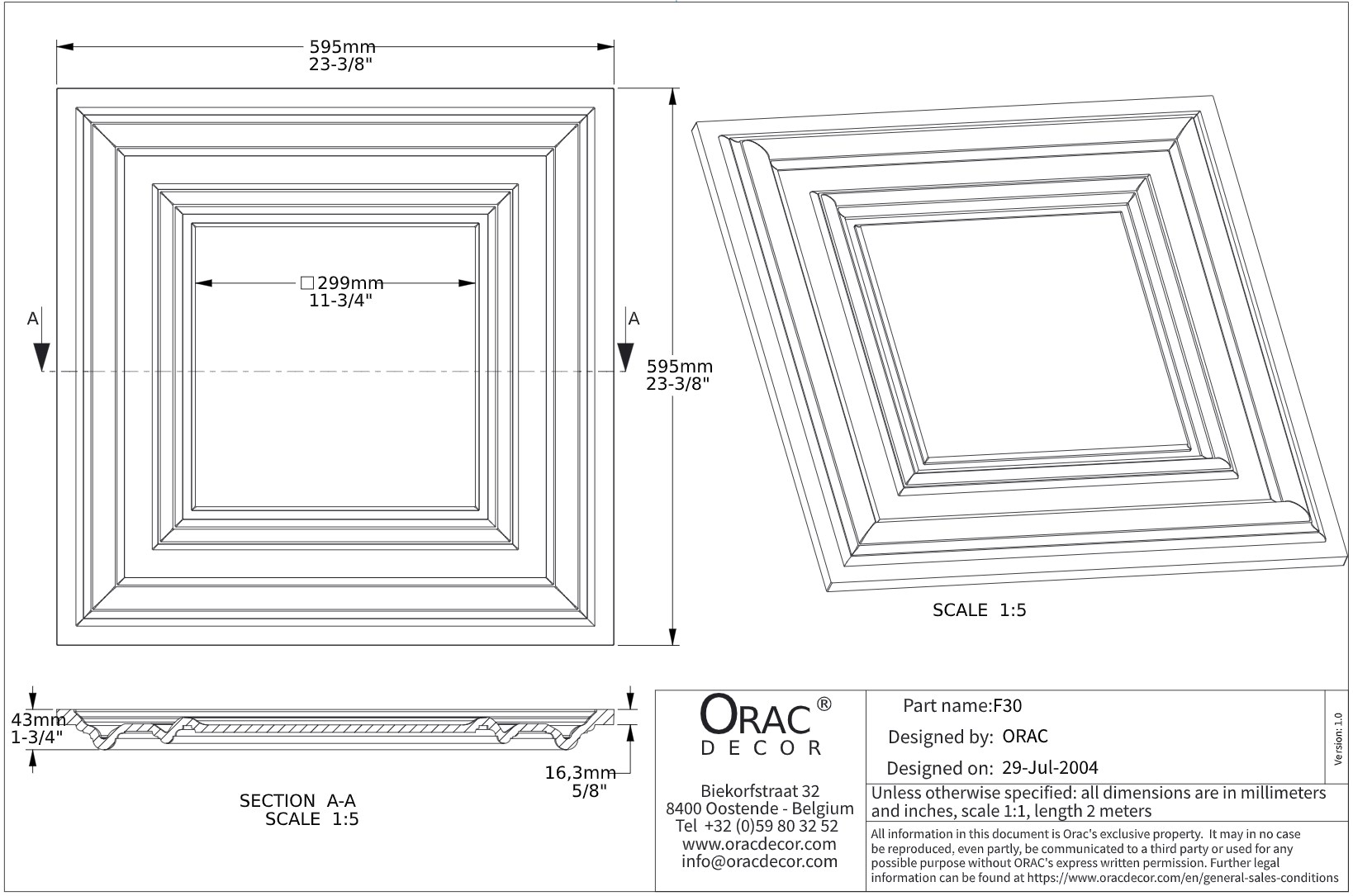 595mm
23-3/8"

□299mm
11-3/4"

A

A

595mm
23-3/8"

SCALE 1:5

43mm
1-3/4"

16,3mm
5/8"

SECTION A-A
SCALE 1:5

ORAC®
DECOR

Biekorfstraat 32
8400 Oostende - Belgium
Tel +32 (0)59 80 32 52
www.oracdecor.com
info@oracdecor.com

Part name:F30
Designed by: ORAC
Designed on: 29-Jul-2004

Version: 1.0

Unless otherwise specified: all dimensions are in millimeters and inches, scale 1:1, length 2 meters

All information in this document is Orac's exclusive property. It may in no case be reproduced, even partly, be communicated to a third party or used for any possible purpose without ORAC's express written permission. Further legal information can be found at https://www.oracdecor.com/en/general-sales-conditions