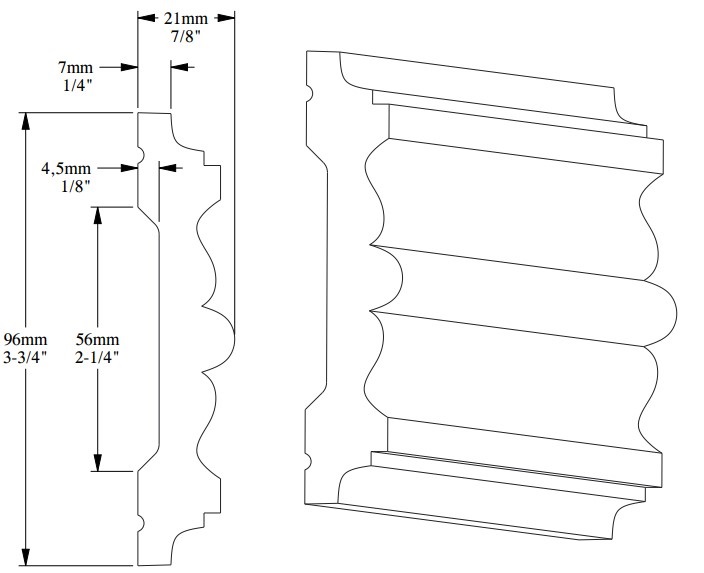 21mm
7/8"

7mm
1/4"

4,5mm
1/8"

96mm
3-3/4"

56mm
2-1/4"