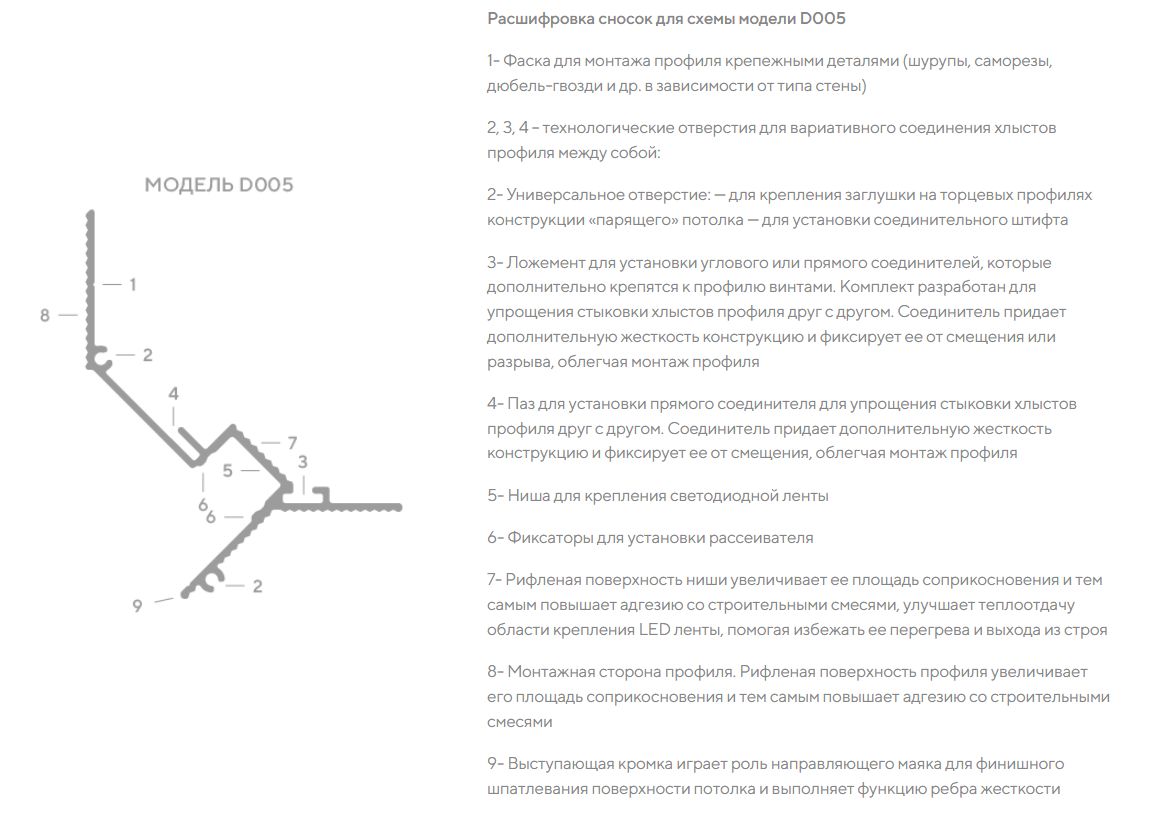 МОДЕЛЬ D005

1
8
2
4
7
5
3
6
6
2
9

Расшифровка сносок для схемы модели D005

1- Фаска для монтажа профиля крепежными деталями (шурупы, саморезы, дюбель-гвозди и др. в зависимости от типа стены)

2, 3, 4 - технологические отверстия для вариативного соединения хлыстов профиля между собой:

2- Универсальное отверстие: — для крепления заглушки на торцевых профилях конструкции «парящего» потолка — для установки соединительного штифта

3- Ложемент для установки углового или прямого соединителей, которые дополнительно крепятся к профилю винтами. Комплект разработан для упрощения стыковки хлыстов профиля друг с другом. Соединитель придает дополнительную жесткость конструкцию и фиксирует ее от смещения или разрыва, облегчая монтаж профиля

4- Паз для установки прямого соединителя для упрощения стыковки хлыстов профиля друг с другом. Соединитель придает дополнительную жесткость конструкцию и фиксирует ее от смещения, облегчая монтаж профиля

5- Ниша для крепления светодиодной ленты

6- Фиксаторы для установки рассеивателя

7- Рифленая поверхность ниши увеличивает ее площадь соприкосновения и тем самым повышает адгезию со строительными смесями, улучшает теплоотдачу области крепления LED ленты, помогая избежать ее перегрева и выхода из строя

8- Монтажная сторона профиля. Рифленая поверхность профиля увеличивает его площадь соприкосновения и тем самым повышает адгезию со строительными смесями

9- Выступающая кромка играет роль направляющего маяка для финишного шпатлевания поверхности потолка и выполняет функцию ребра жесткости