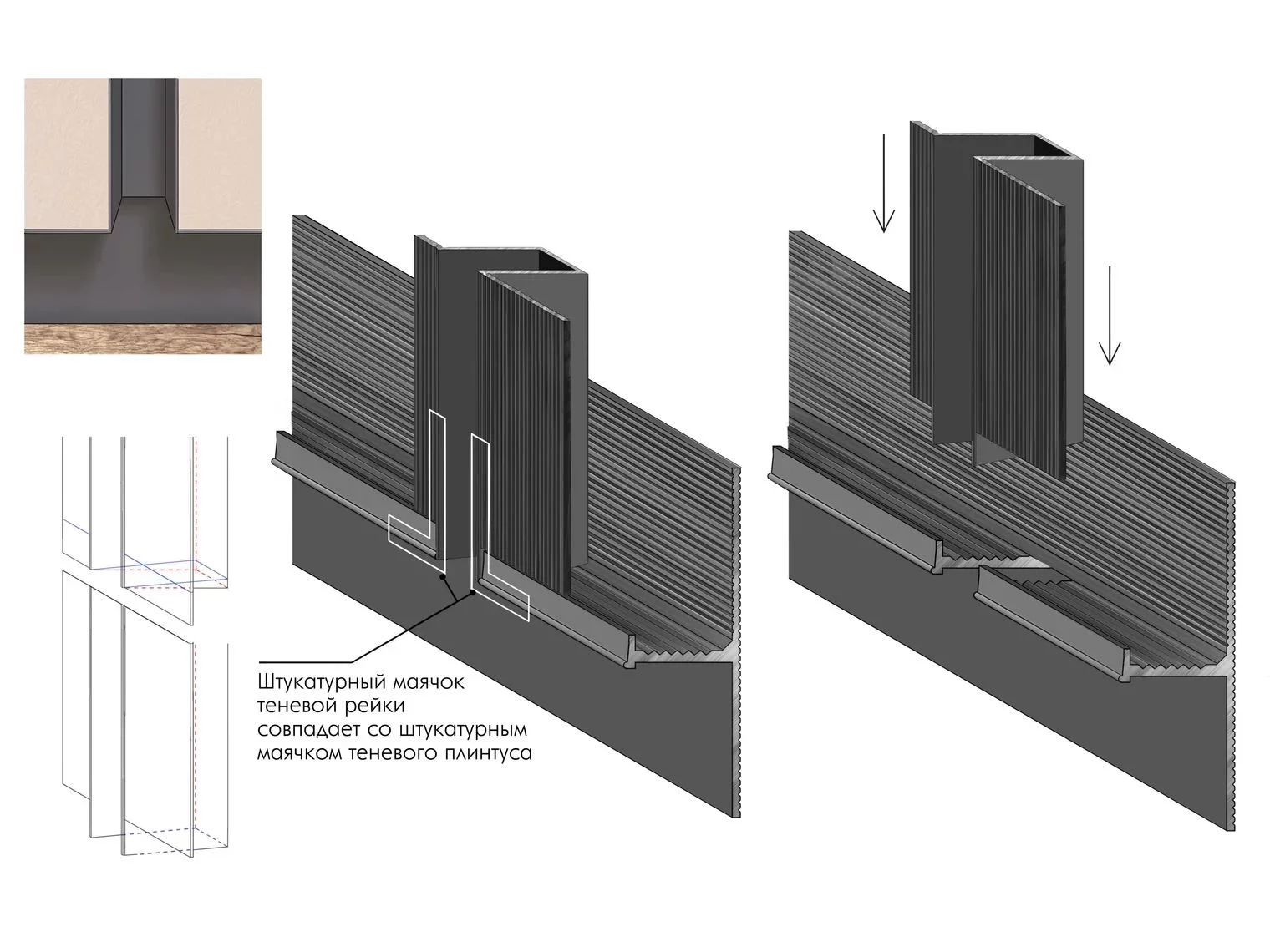 Штукатурный маячок теневой рейки совпадает со штукатурным маячком теневого плинтуса